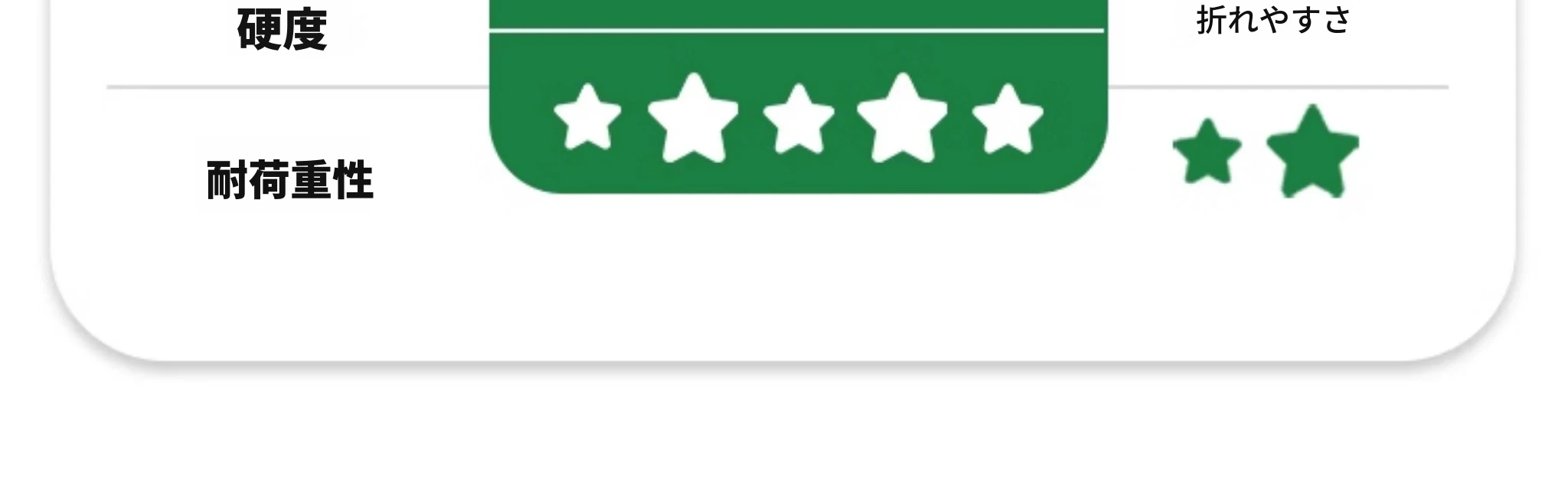 硬度

折れやすさ

耐荷重性

★★★★★

★★