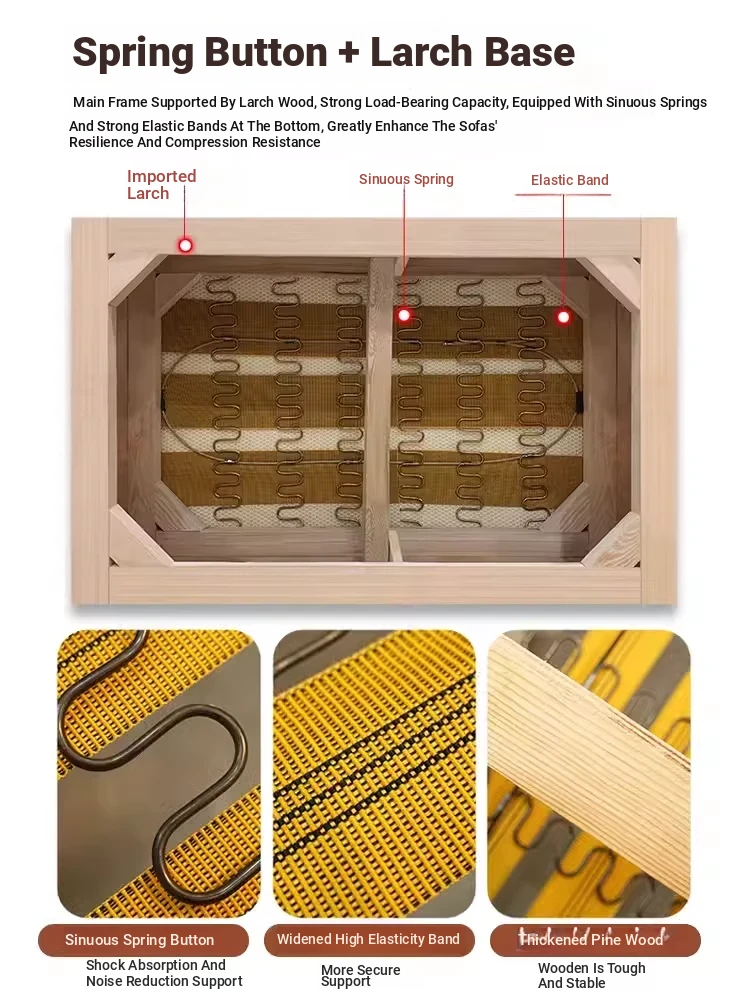 Spring Button + Larch Base

Main Frame Supported By Larch Wood, Strong Load-Bearing Capacity, Equipped With Sinuous Springs And Strong Elastic Bands At The Bottom, Greatly Enhance The Sofas' Resilience And Compression Resistance

Imported Larch

Sinuous Spring

Elastic Band

Sinuous Spring Button

Shock Absorption And Noise Reduction Support

Widened High Elasticity Band

More Secure Support

Thickened Pine Wood

Wooden Is Tough And Stable