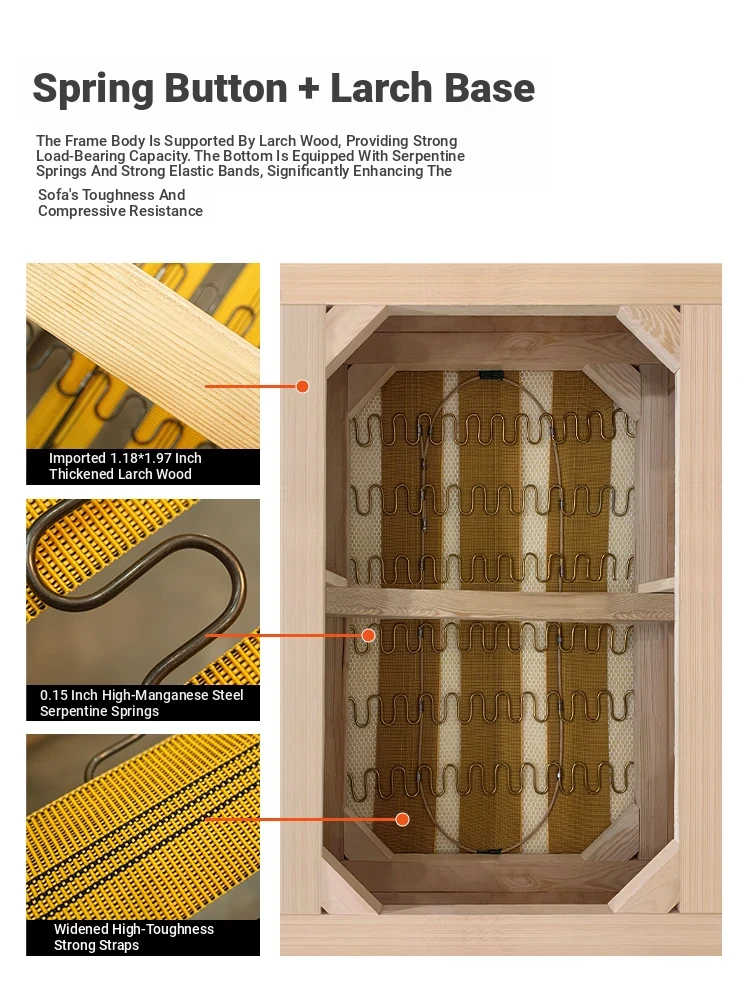 Spring Button + Larch Base

The Frame Body Is Supported By Larch Wood, Providing Strong Load-Bearing Capacity. The Bottom Is Equipped With Serpentine Springs And Strong Elastic Bands, Significantly Enhancing The Sofa's Toughness And Compressive Resistance

Imported 1.18*1.97 Inch Thickened Larch Wood

0.15 Inch High-Manganese Steel Serpentine Springs

Widened High-Toughness Strong Straps