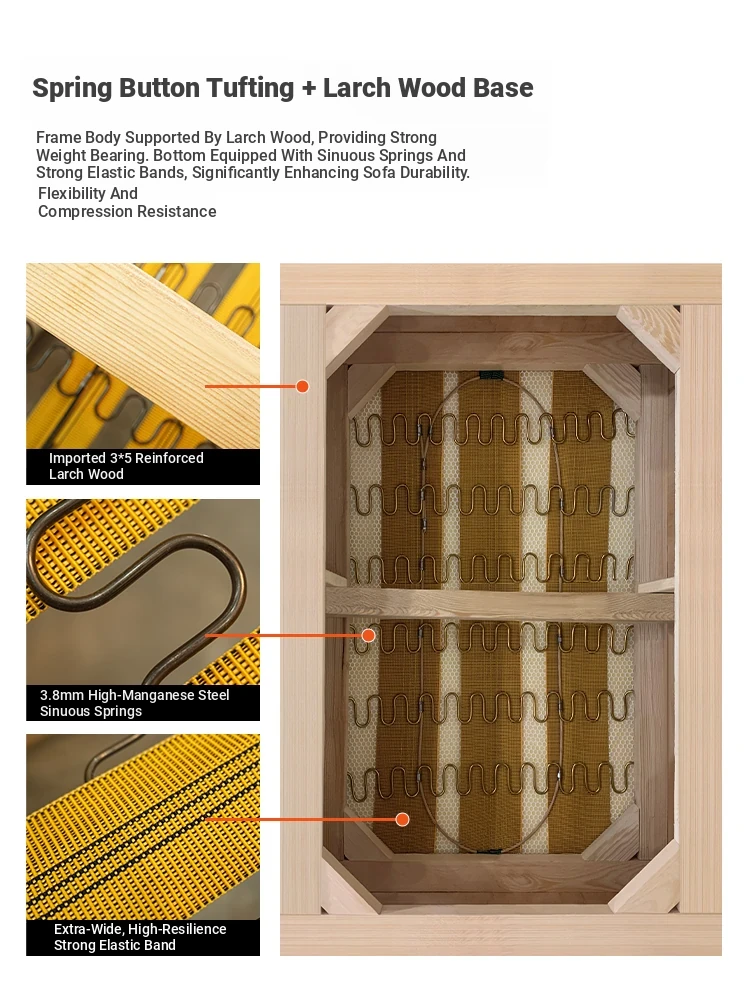 Spring Button Tufting + Larch Wood Base

Frame Body Supported By Larch Wood, Providing Strong Weight Bearing. Bottom Equipped With Sinuous Springs And Strong Elastic Bands, Significantly Enhancing Sofa Durability. Flexibility And Compression Resistance

Imported 3*5 Reinforced Larch Wood

3.8mm High-Manganese Steel Sinuous Springs

Extra-Wide, High-Resilience Strong Elastic Band